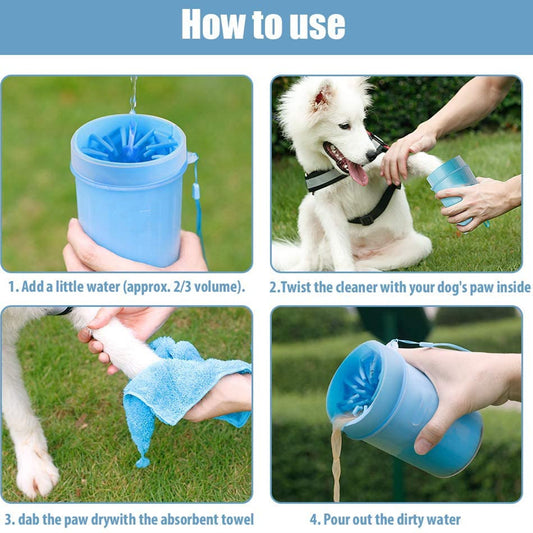 How to use

1. Add a little water (approx. 2/3 volume).

2.Twist the cleaner with your dog's paw inside

3. dab the paw drywith the absorbent towel

4. Pour out the dirty water